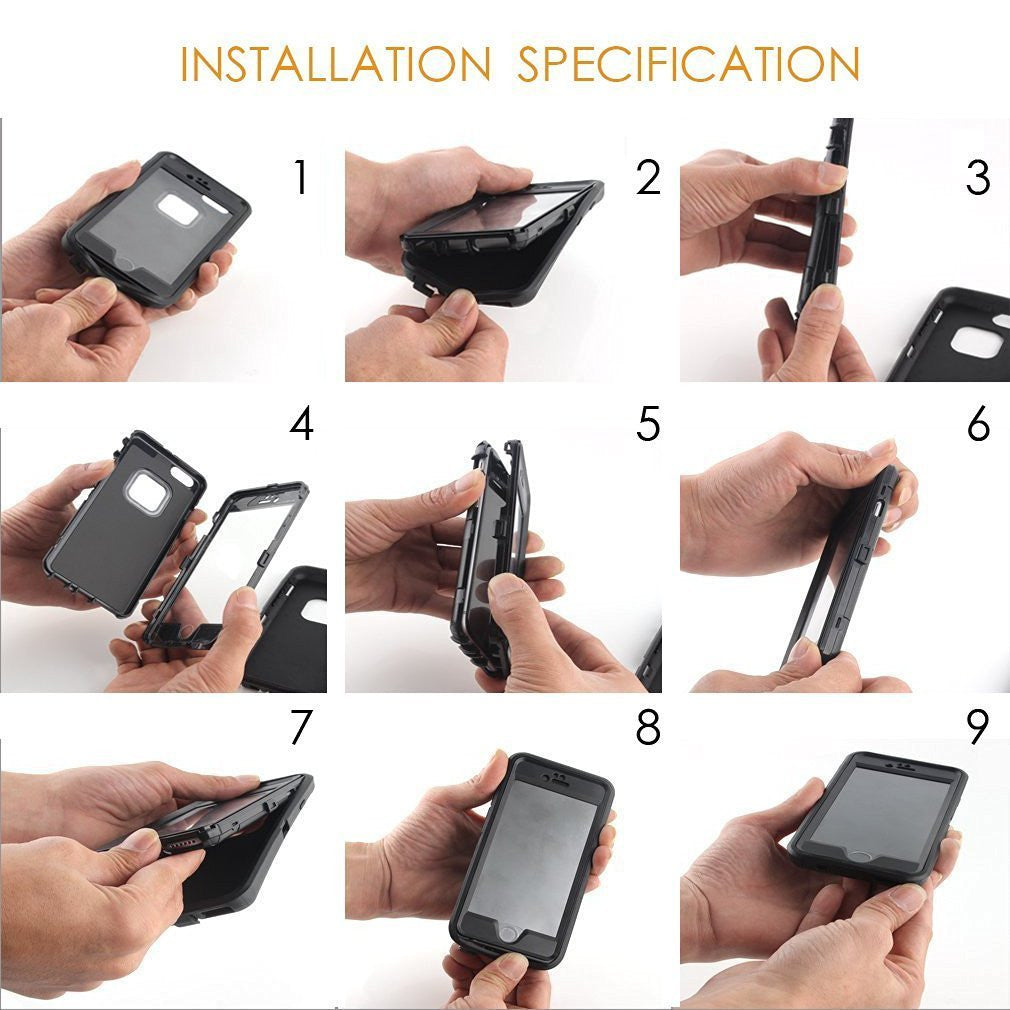 INSTALLATION SPECIFICATION

1

2

3

4

5

6

7

8

9