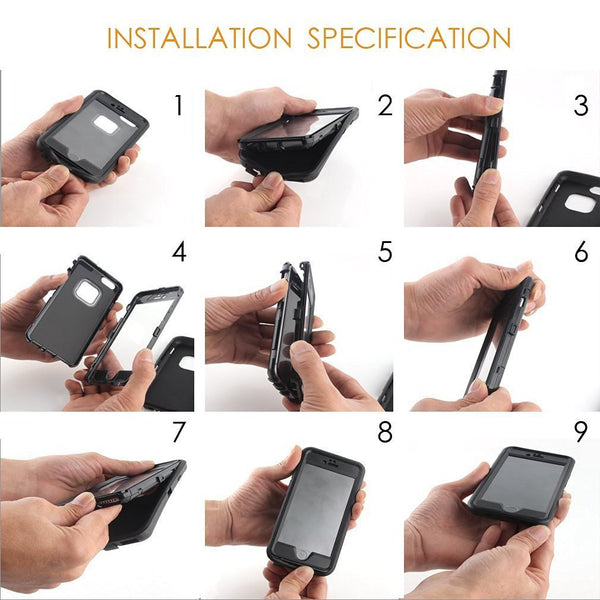 INSTALLATION SPECIFICATION

1

2

3

4

5

6

7

8

9